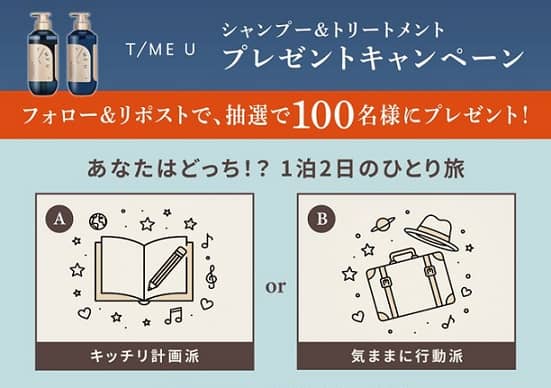 T/ME U

シャンプー&トリートメント
プレゼントキャンペーン

フォロー&リポストで、抽選で100名様にプレゼント!

あなたはどっち!? 1泊2日のひとり旅

A

キッチリ計画派

or

B

気ままに行動派